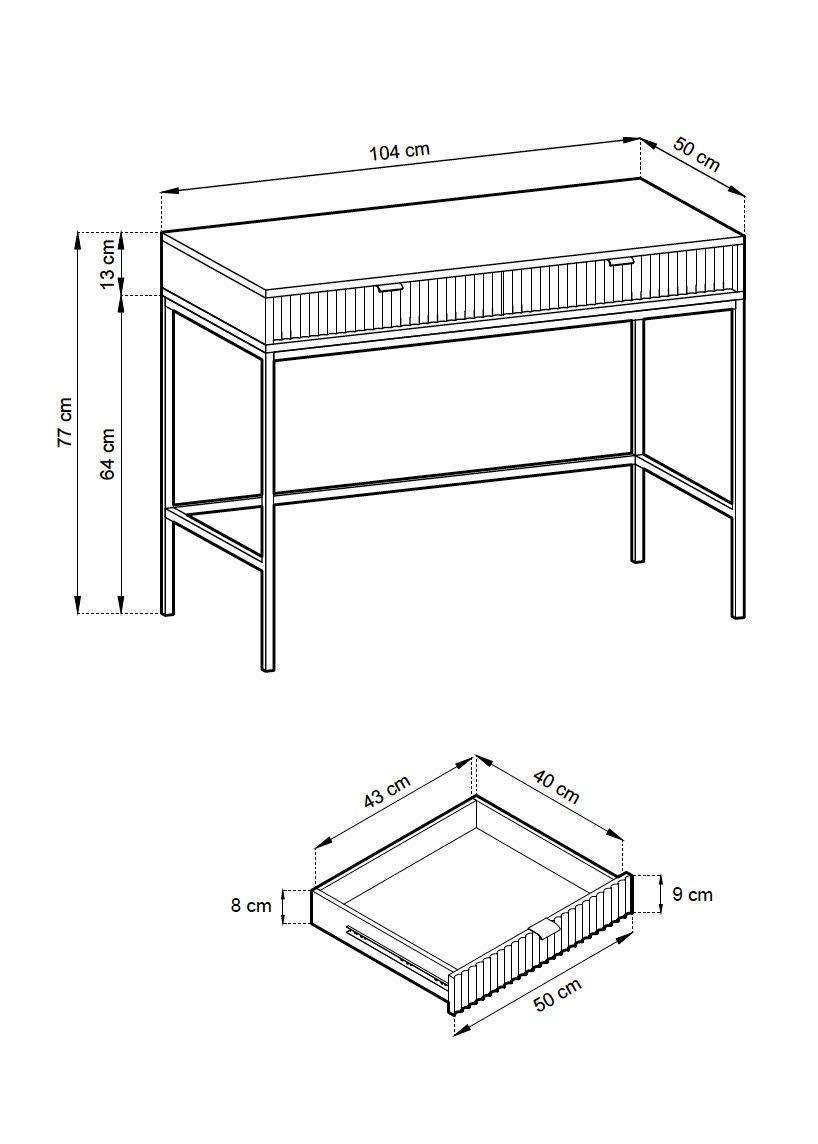 104 cm
50 cm
13 cm
77 cm
64 cm
43 cm
40 cm
8 cm
9 cm
50 cm