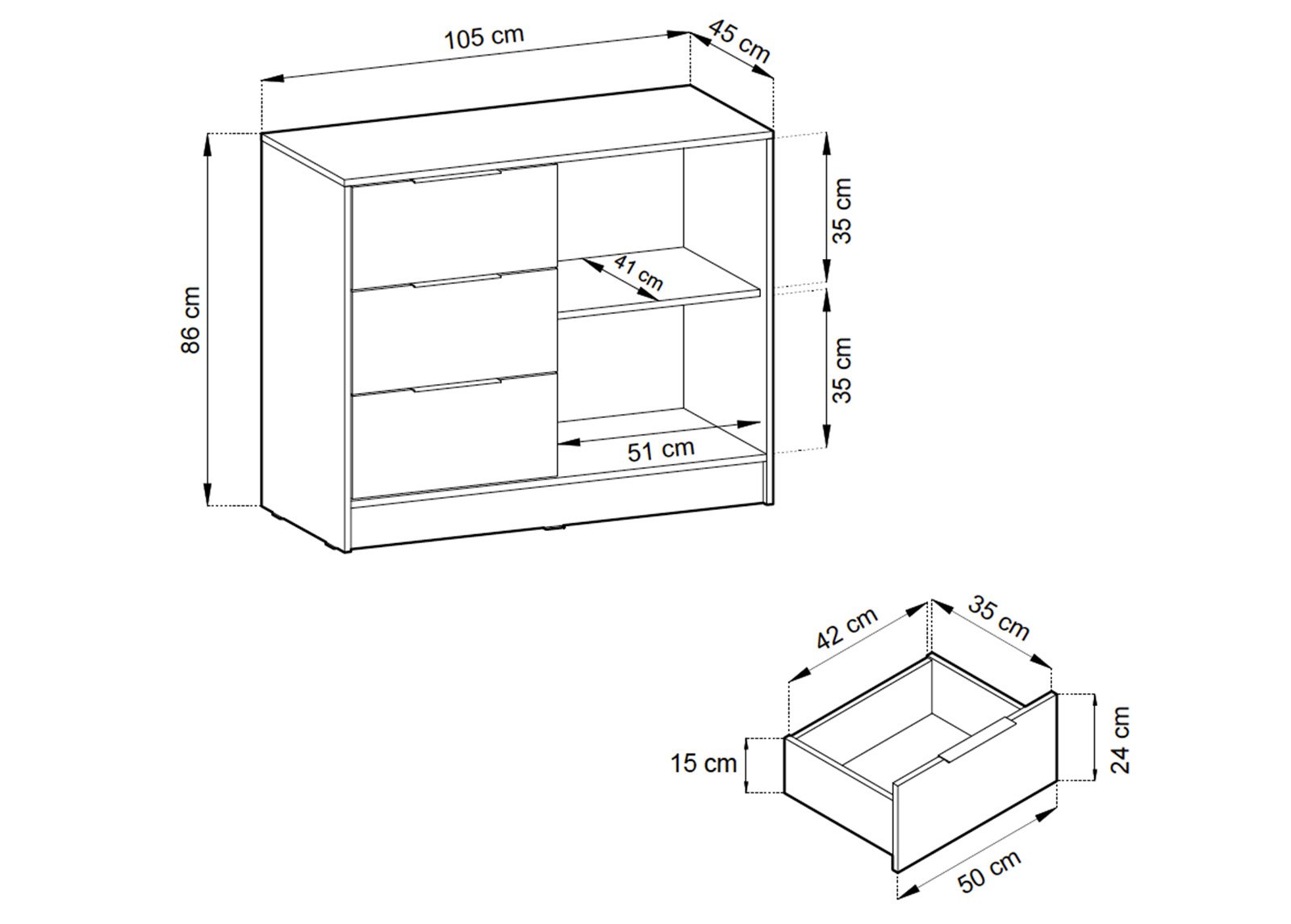 105 cm
45 cm
86 cm
35 cm
41 cm
35 cm
51 cm
42 cm
35 cm
15 cm
24 cm
50 cm