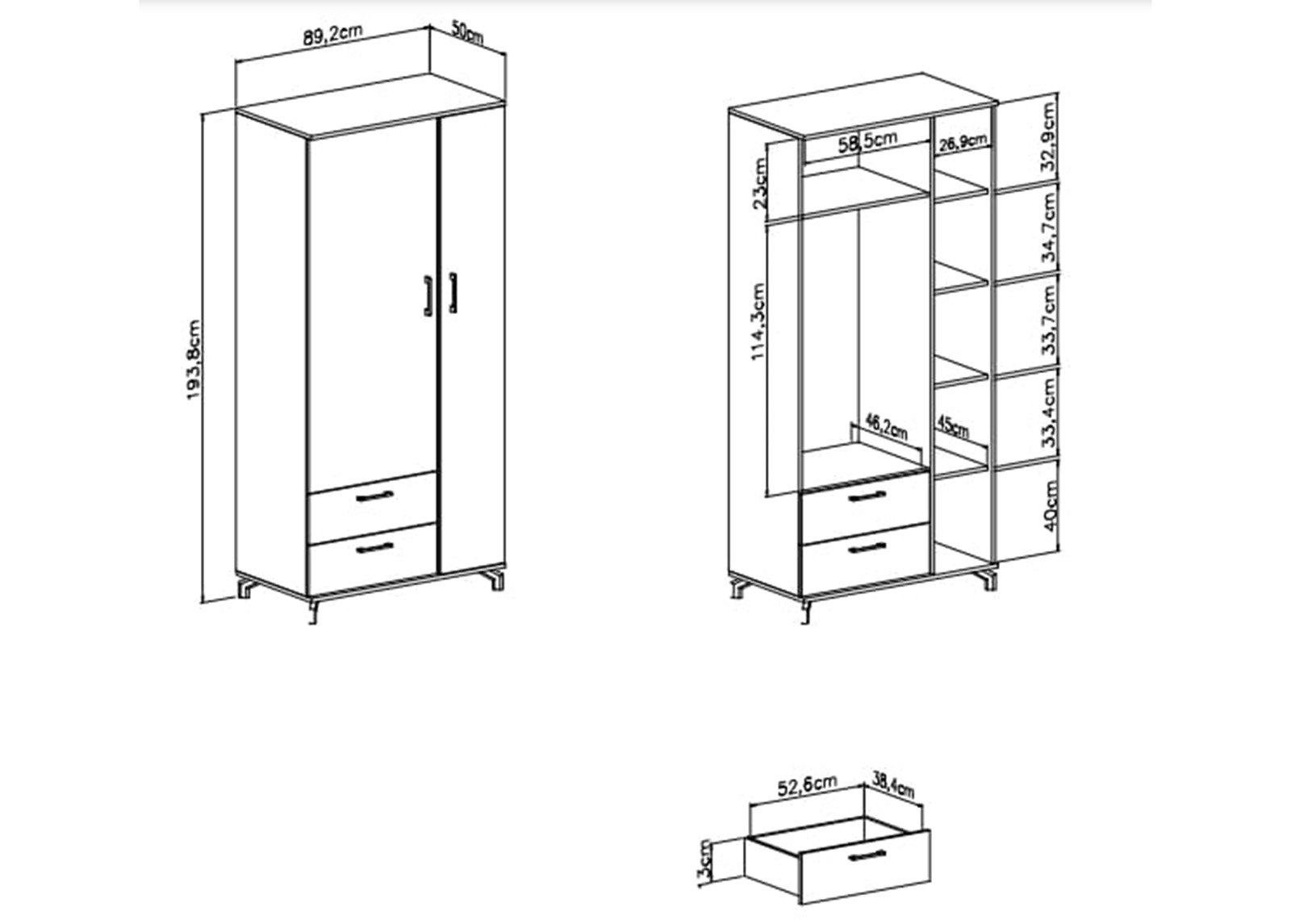 89,2cm
50cm
193,8cm

58,5cm
26,9cm
23cm
114,3cm
46,2cm
45cm
32,9cm
34,7cm
33,7cm
33,4cm
40cm

52,6cm
38,4cm
13cm