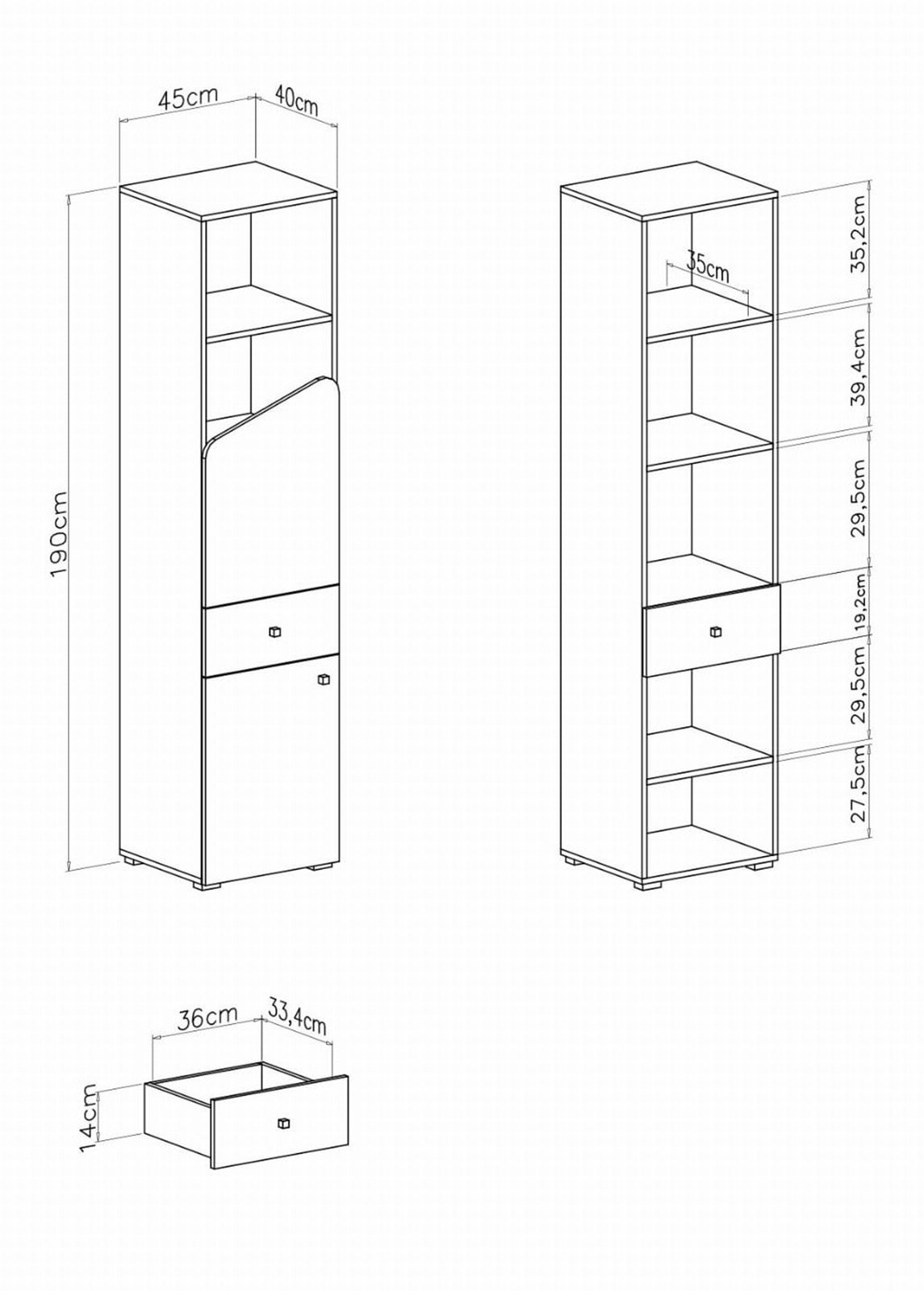 45cm
40cm
190cm
35cm
35,2cm
39,4cm
29,5cm
19,2cm
29,5cm
27,5cm
36cm
33,4cm
14cm