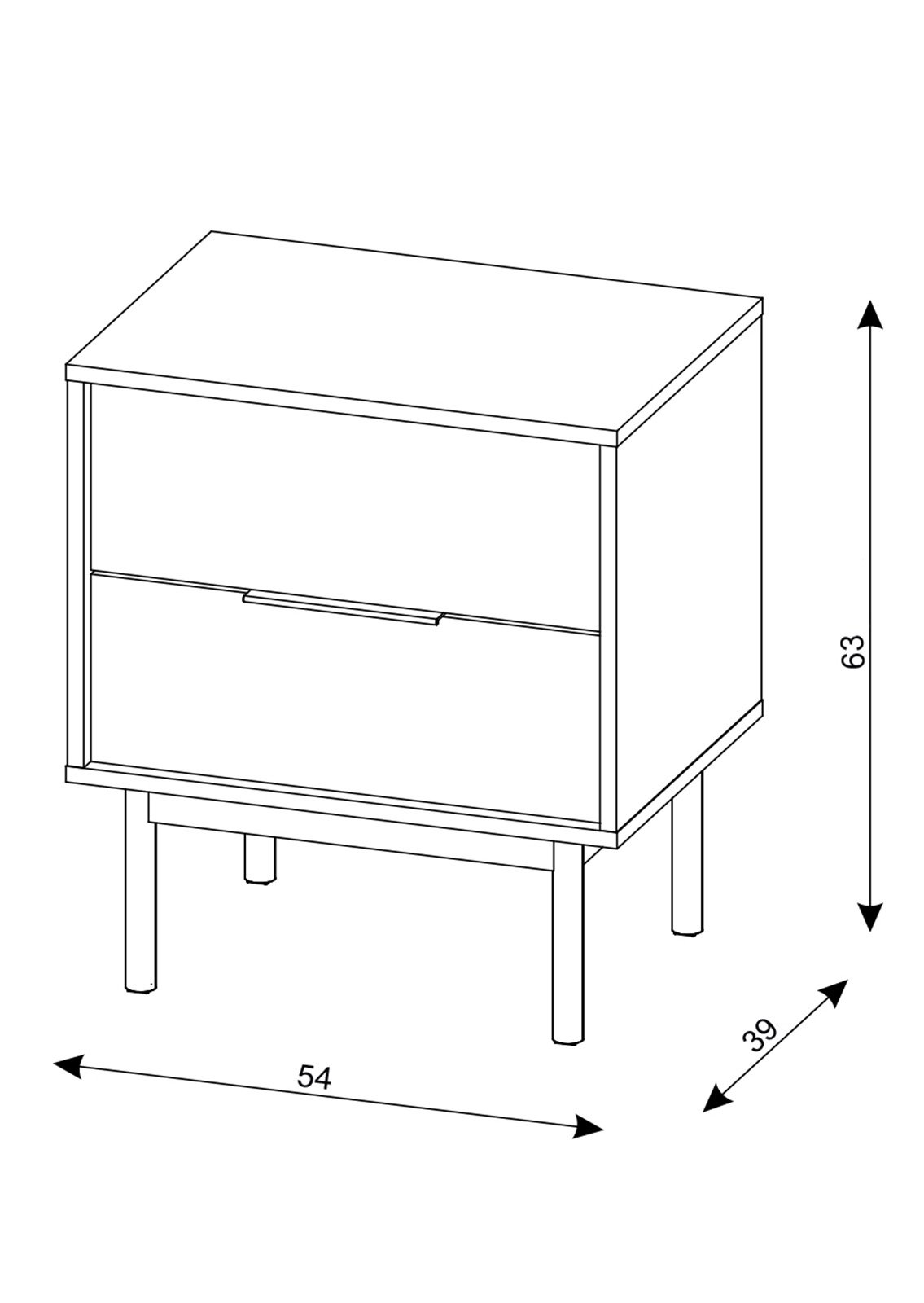 63

39

54